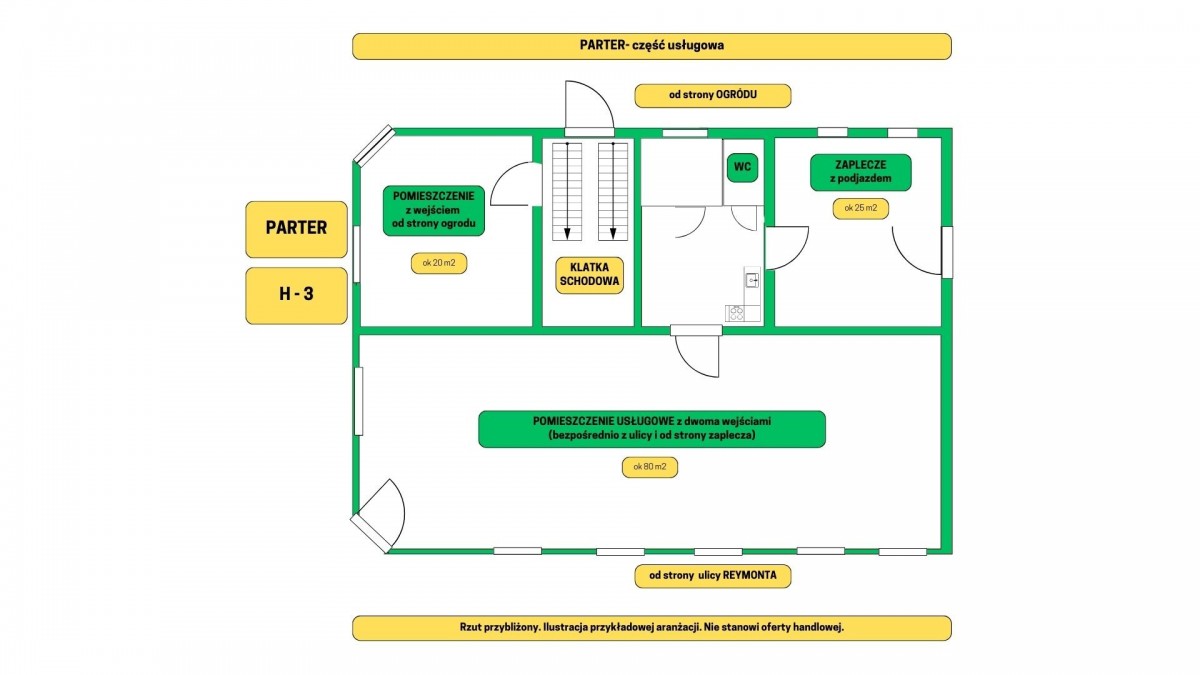 PARTER- część usługowa

od strony OGRÓDU

PARTER

H - 3

POMIESZCZENIE z wejściem od strony ogrodu

ok 20 m2

KLATKA SCHODOWA

WC

ZAPLECZE z podjazdem

ok 25 m2

POMIESZCZENIE USŁUGOWE z dwoma wejściami (bezpośrednio z ulicy i od strony zaplecza)

ok 80 m2

od strony ulicy REYMONTA

Rzut przybliżony. Ilustracja przykładowej aranżacji. Nie stanowi oferty handlowej.